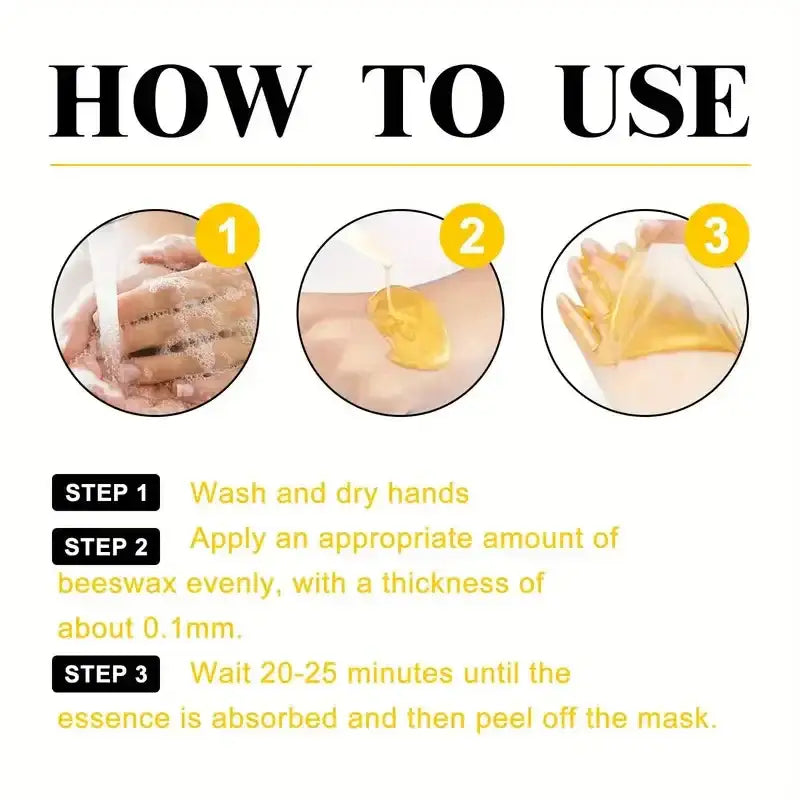 HOW TO USE

1

2

3

STEP 1 Wash and dry hands

STEP 2 Apply an appropriate amount of beeswax evenly, with a thickness of about 0.1mm.

STEP 3 Wait 20-25 minutes until the essence is absorbed and then peel off the mask.